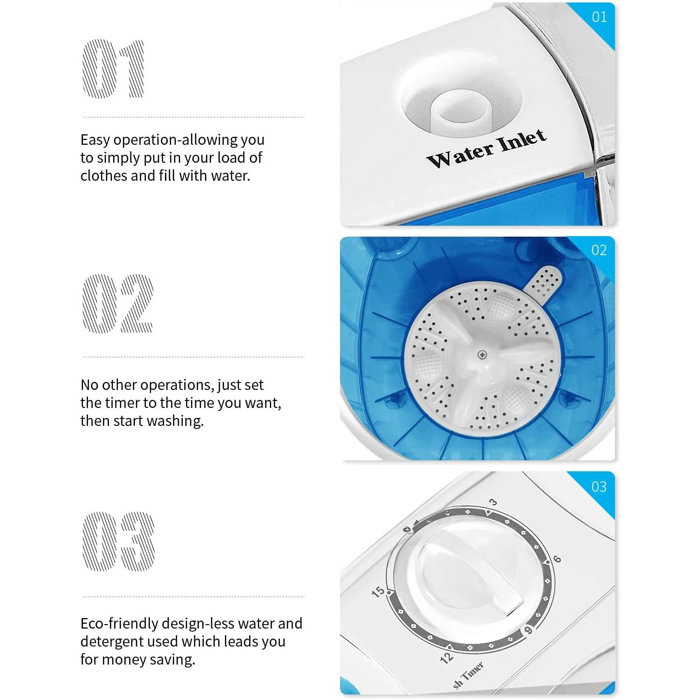 01

Easy operation-allowing you to simply put in your load of clothes and fill with water.

01

Water Inlet

02

No other operations, just set the timer to the time you want, then start washing.

02

03

Eco-friendly design-less water and detergent used which leads you for money saving.

03

0
3
6
9
12
15
sh Timer